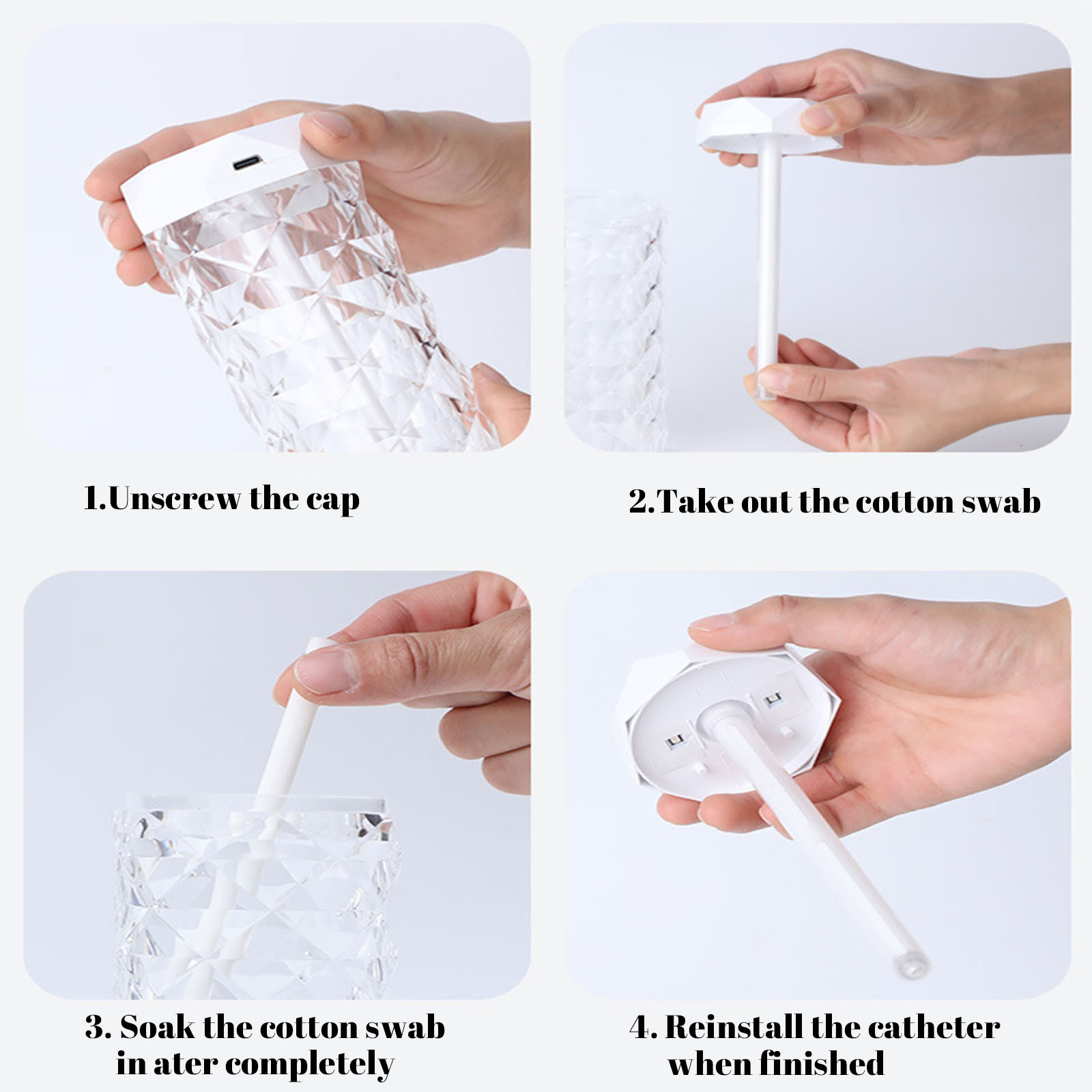 1.Unscrew the cap

2.Take out the cotton swab

3. Soak the cotton swab in ater completely

4. Reinstall the catheter when finished